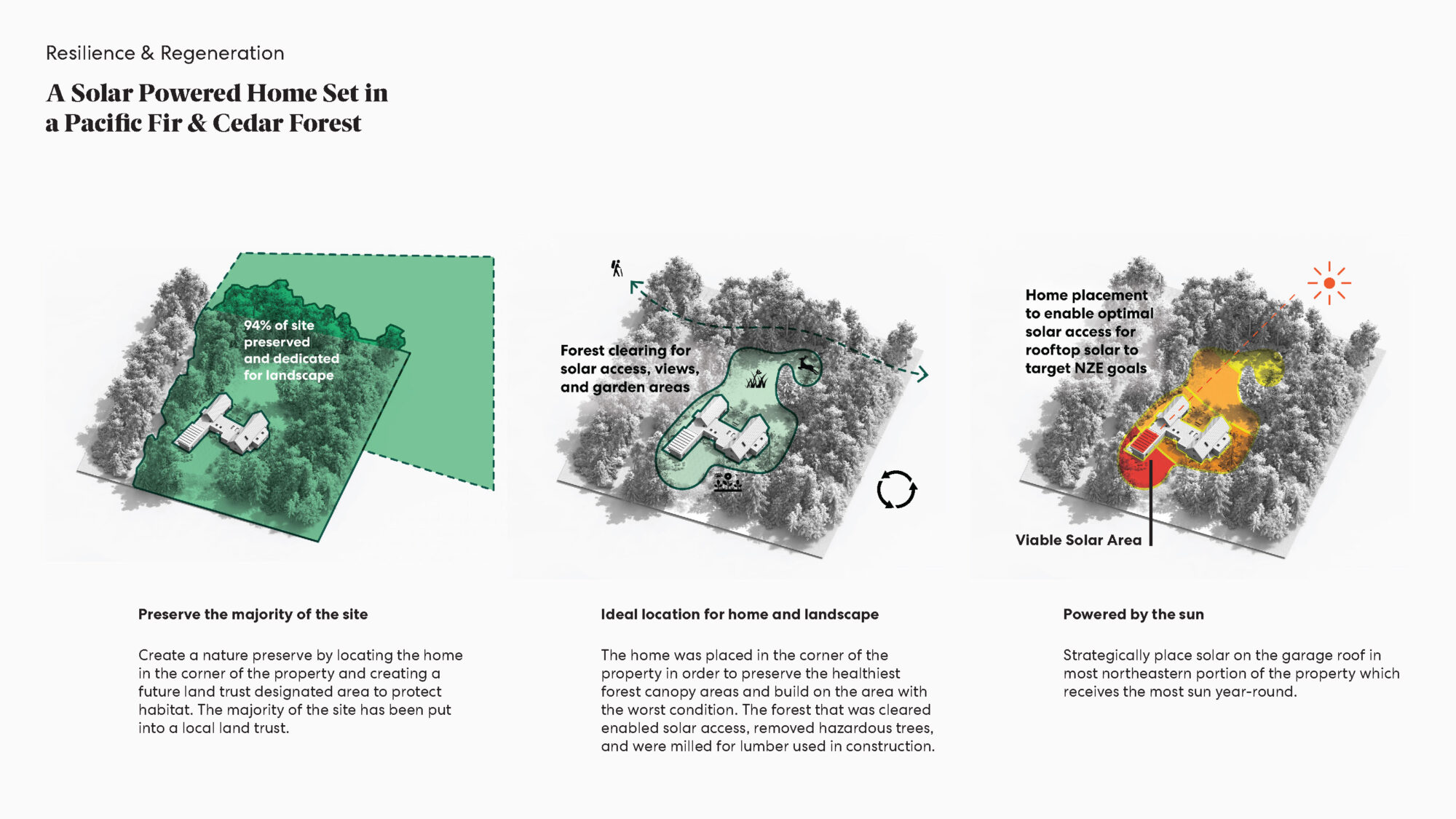 Resilience & Regeneration

A Solar Powered Home Set in a Pacific Fir & Cedar Forest

94% of site preserved and dedicated for landscape

Forest clearing for solar access, views, and garden areas

Home placement to enable optimal solar access for rooftop solar to target NZE goals

Viable Solar Area

Preserve the majority of the site

Create a nature preserve by locating the home in the corner of the property and creating a future land trust designated area to protect habitat. The majority of the site has been put into a local land trust.

Ideal location for home and landscape

The home was placed in the corner of the property in order to preserve the healthiest forest canopy areas and build on the area with the worst condition. The forest that was cleared enabled solar access, removed hazardous trees, and were milled for lumber used in construction.

Powered by the sun

Strategically place solar on the garage roof in most northeastern portion of the property which receives the most sun year-round.